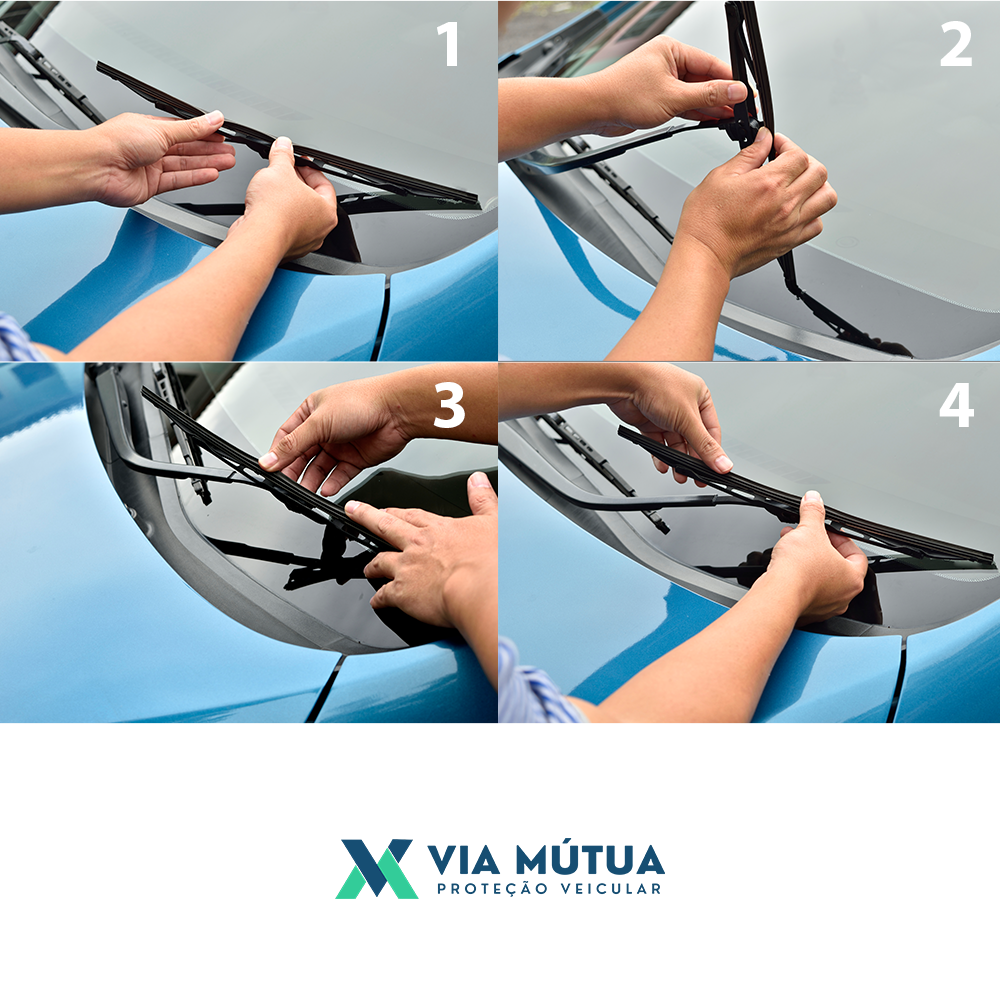 1

2

3

4

VIA MÚTUA
PROTEÇÃO VEICULAR